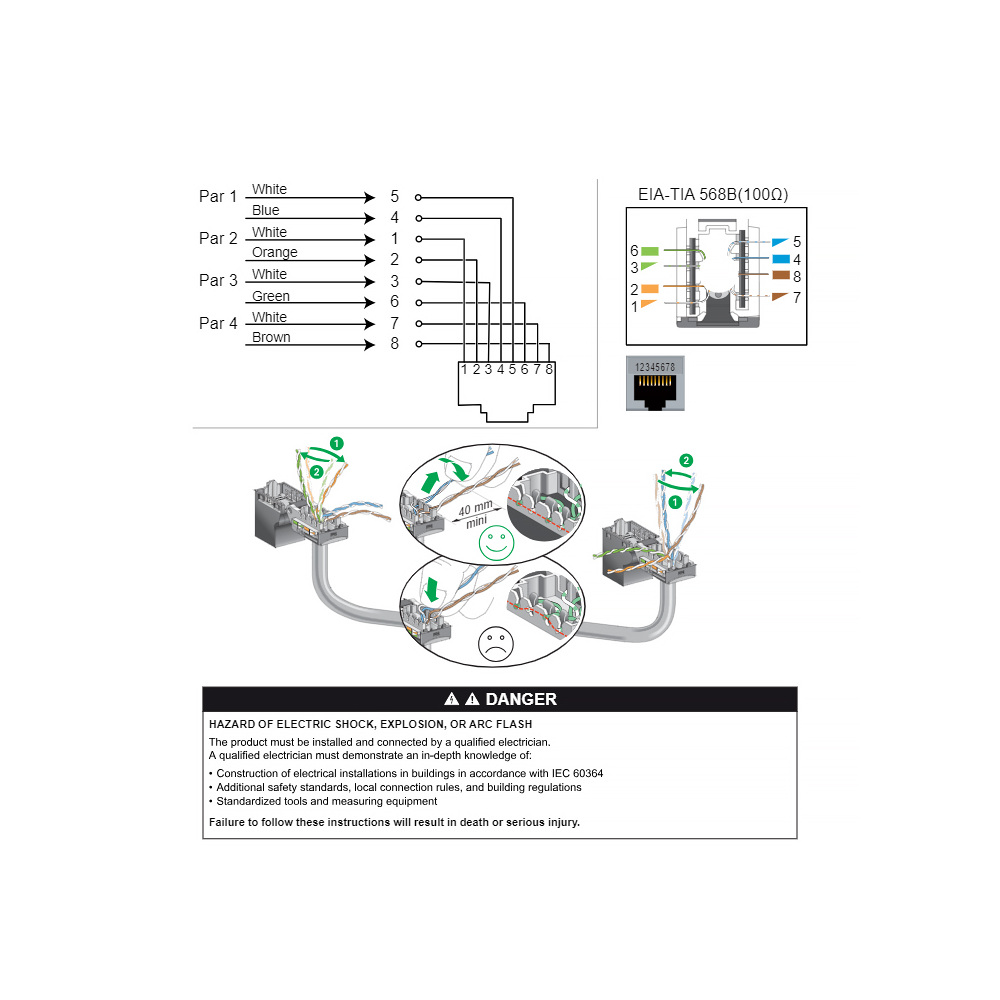 Par 1 White 5
Blue 4
Par 2 White 1
Orange 2
Par 3 White 3
Green 6
Par 4 White 7
Brown 8

1 2 3 4 5 6 7 8

EIA-TIA 568B(100Ω)

6
3
2
1
5
4
8
7

12345678

1
2
40 mm mini
2
1

DANGER

HAZARD OF ELECTRIC SHOCK, EXPLOSION, OR ARC FLASH

The product must be installed and connected by a qualified electrician.
A qualified electrician must demonstrate an in-depth knowledge of:

• Construction of electrical installations in buildings in accordance with IEC 60364
• Additional safety standards, local connection rules, and building regulations
• Standardized tools and measuring equipment

Failure to follow these instructions will result in death or serious injury.